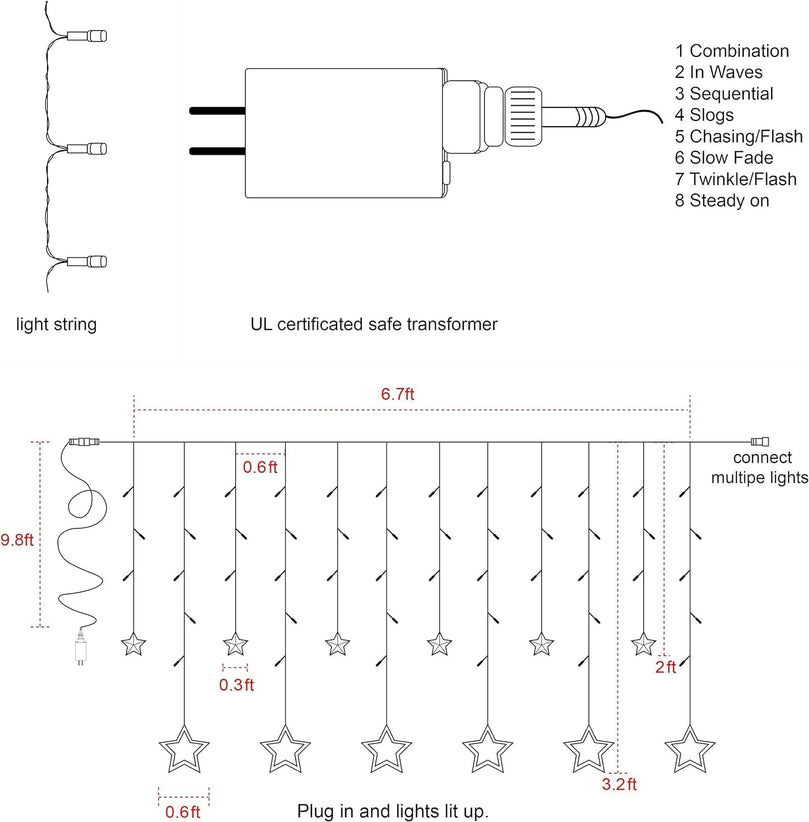 1 Combination
2 In Waves
3 Sequential
4 Slogs
5 Chasing/Flash
6 Slow Fade
7 Twinkle/Flash
8 Steady on

light string

UL certificated safe transformer

6.7ft

0.6ft

connect multipe lights

9.8ft

0.3ft

2ft

3.2ft

0.6ft

Plug in and lights lit up.